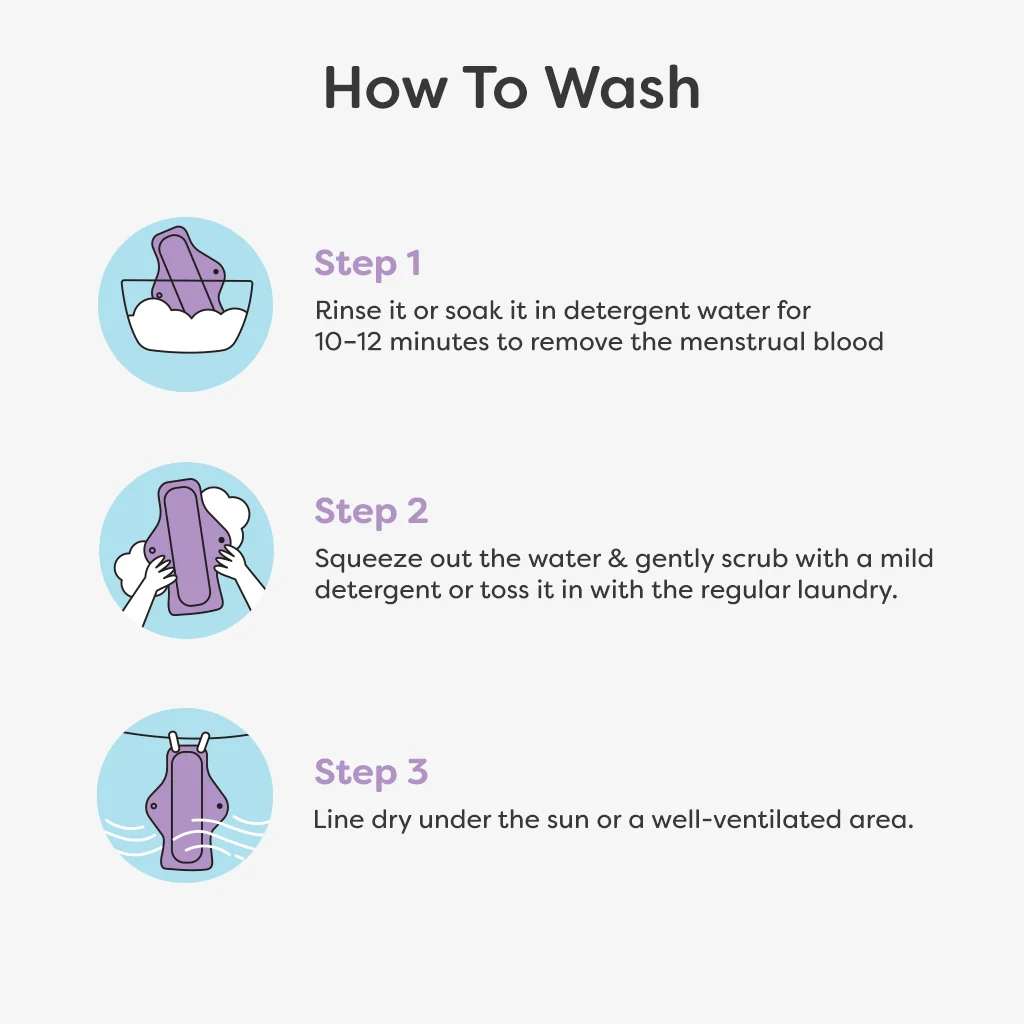 How To Wash

Step 1

Rinse it or soak it in detergent water for 10-12 minutes to remove the menstrual blood

Step 2

Squeeze out the water & gently scrub with a mild detergent or toss it in with the regular laundry.

Step 3

Line dry under the sun or a well-ventilated area.